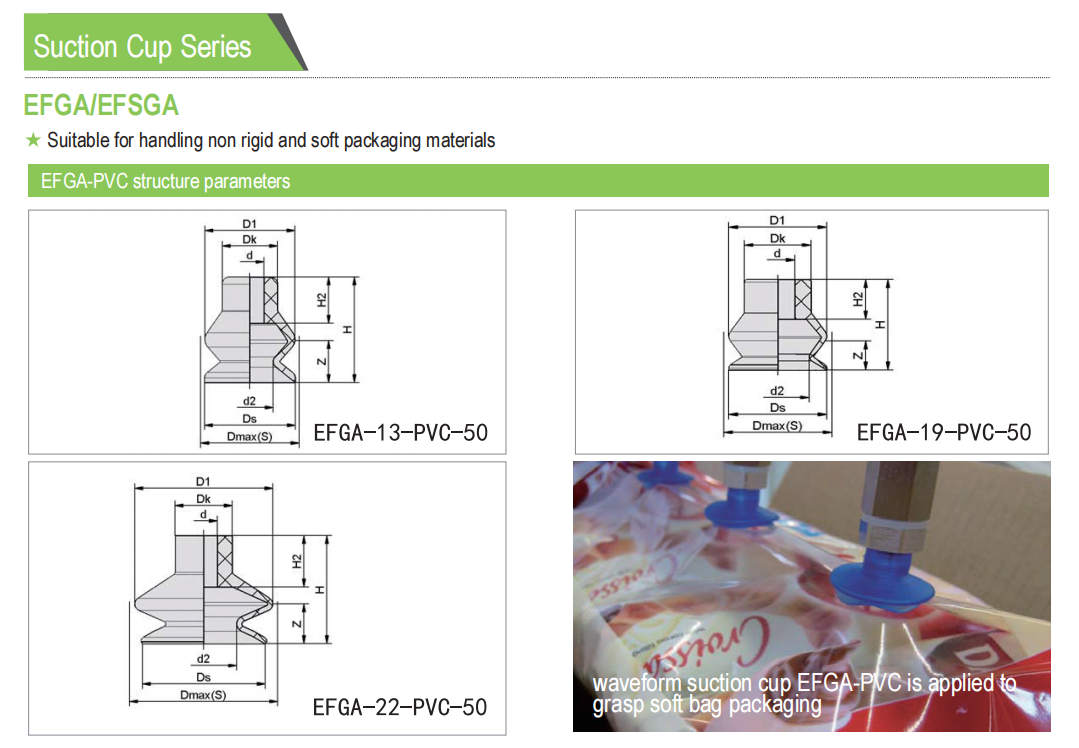 Suction Cup Series

EFGA/EFSGA

★ Suitable for handling non rigid and soft packaging materials

EFGA-PVC structure parameters

D1
Dk
d
H2
H
Z
d2
Ds
Dmax(S)
EFGA-13-PVC-50

D1
Dk
d
H2
H
Z
d2
Ds
Dmax(S)
EFGA-19-PVC-50

D1
Dk
d
H2
H
Z
d2
Ds
Dmax(S)
EFGA-22-PVC-50

Croissa

waveform suction cup EFGA-PVC is applied to grasp soft bag packaging