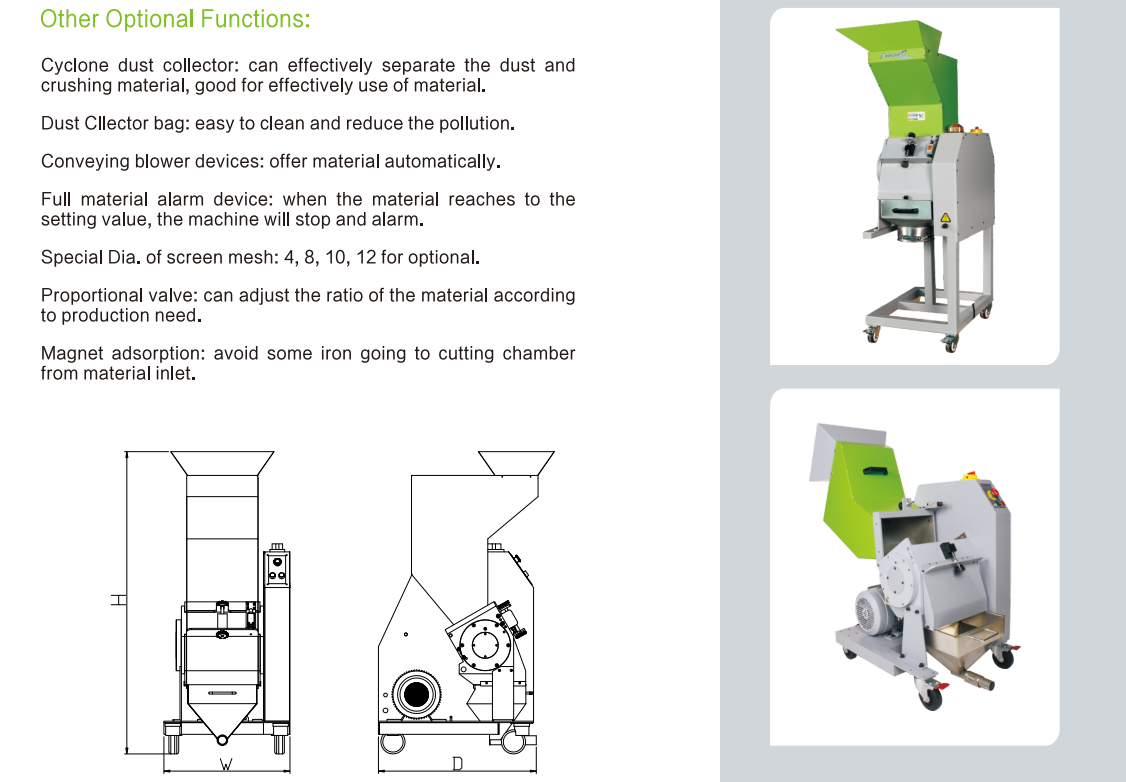 Other Optional Functions:

Cyclone dust collector: can effectively separate the dust and crushing material, good for effectively use of material.

Dust Cllector bag: easy to clean and reduce the pollution.

Conveying blower devices: offer material automatically.

Full material alarm device: when the material reaches to the setting value, the machine will stop and alarm.

Special Dia. of screen mesh: 4, 8, 10, 12 for optional.

Proportional valve: can adjust the ratio of the material according to production need.

Magnet adsorption: avoid some iron going to cutting chamber from material inlet.

H

W

D