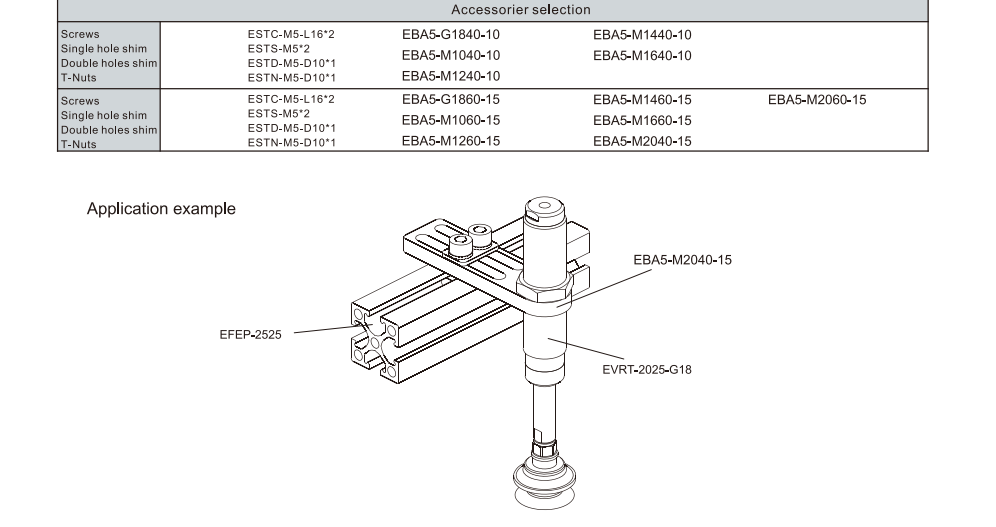 | Accessorier selection | | | | |
|---|---|---|---|---|
| Screws<br>Single hole shim<br>Double holes shim<br>T-Nuts | ESTC-M5-L16*2<br>ESTS-M5*2<br>ESTD-M5-D10*1<br>ESTN-M5-D10*1 | EBA5-G1840-10<br>EBA5-M1040-10<br>EBA5-M1240-10 | EBA5-M1440-10<br>EBA5-M1640-10 | |
| Screws<br>Single hole shim<br>Double holes shim<br>T-Nuts | ESTC-M5-L16*2<br>ESTS-M5*2<br>ESTD-M5-D10*1<br>ESTN-M5-D10*1 | EBA5-G1860-15<br>EBA5-M1060-15<br>EBA5-M1260-15 | EBA5-M1460-15<br>EBA5-M1660-15<br>EBA5-M2040-15 | EBA5-M2060-15 |

Application example

EBA5-M2040-15

EFEP-2525

EVRT-2025-G18