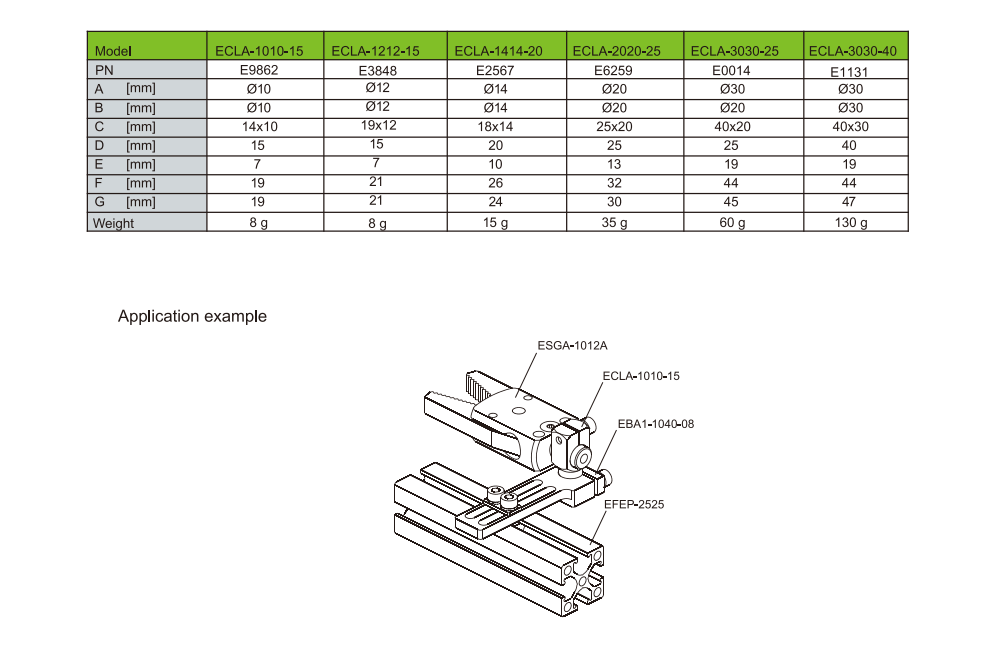 | Model | ECLA-1010-15 | ECLA-1212-15 | ECLA-1414-20 | ECLA-2020-25 | ECLA-3030-25 | ECLA-3030-40 |
|---|---|---|---|---|---|---|
| PN | E9862 | E3848 | E2567 | E6259 | E0014 | E1131 |
| A [mm] | Ø10 | Ø12 | Ø14 | Ø20 | Ø30 | Ø30 |
| B [mm] | Ø10 | Ø12 | Ø14 | Ø20 | Ø20 | Ø30 |
| C [mm] | 14x10 | 19x12 | 18x14 | 25x20 | 40x20 | 40x30 |
| D [mm] | 15 | 15 | 20 | 25 | 25 | 40 |
| E [mm] | 7 | 7 | 10 | 13 | 19 | 19 |
| F [mm] | 19 | 21 | 26 | 32 | 44 | 44 |
| G [mm] | 19 | 21 | 24 | 30 | 45 | 47 |
| Weight | 8 g | 8 g | 15 g | 35 g | 60 g | 130 g |

Application example

ESGA-1012A

ECLA-1010-15

EBA1-1040-08

EFEP-2525