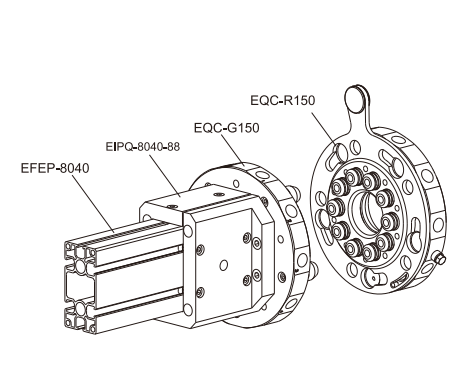 EQC-R150

EQC-G150

EIPQ-8040-88

EFEP-8040